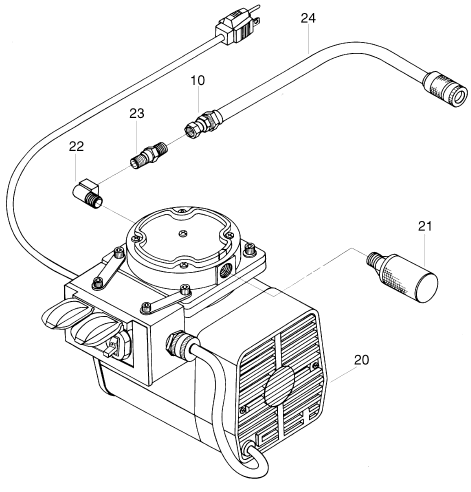 24
10
23
22
21
20